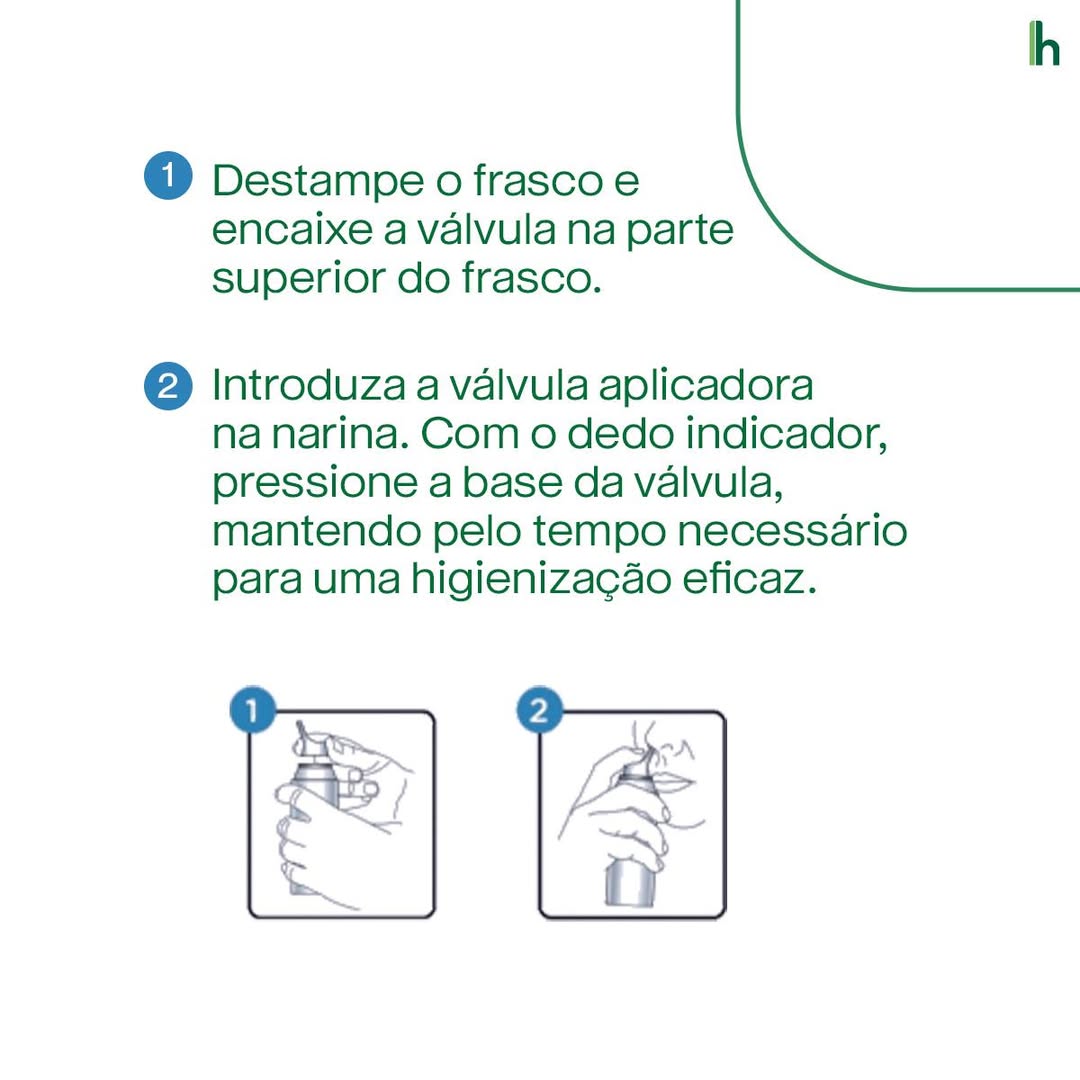 h

1 Destampe o frasco e encaixe a válvula na parte superior do frasco.

2 Introduza a válvula aplicadora na narina. Com o dedo indicador, pressione a base da válvula, mantendo pelo tempo necessário para uma higienização eficaz.

1

2